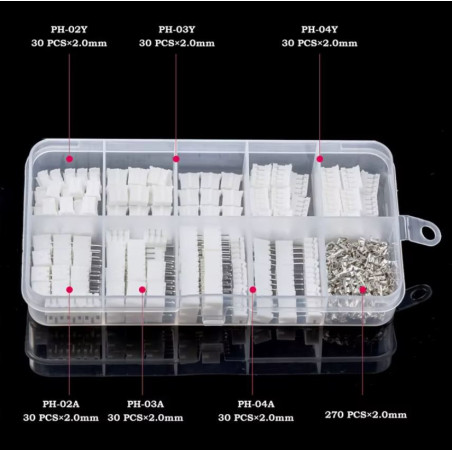 PH-02Y
30 PCS×2.0mm

PH-03Y
30 PCS×2.0mm

PH-04Y
30 PCS×2.0mm

PH-02A
30 PCS×2.0mm

PH-03A
30 PCS×2.0mm

PH-04A
30 PCS×2.0mm

270 PCS×2.0mm